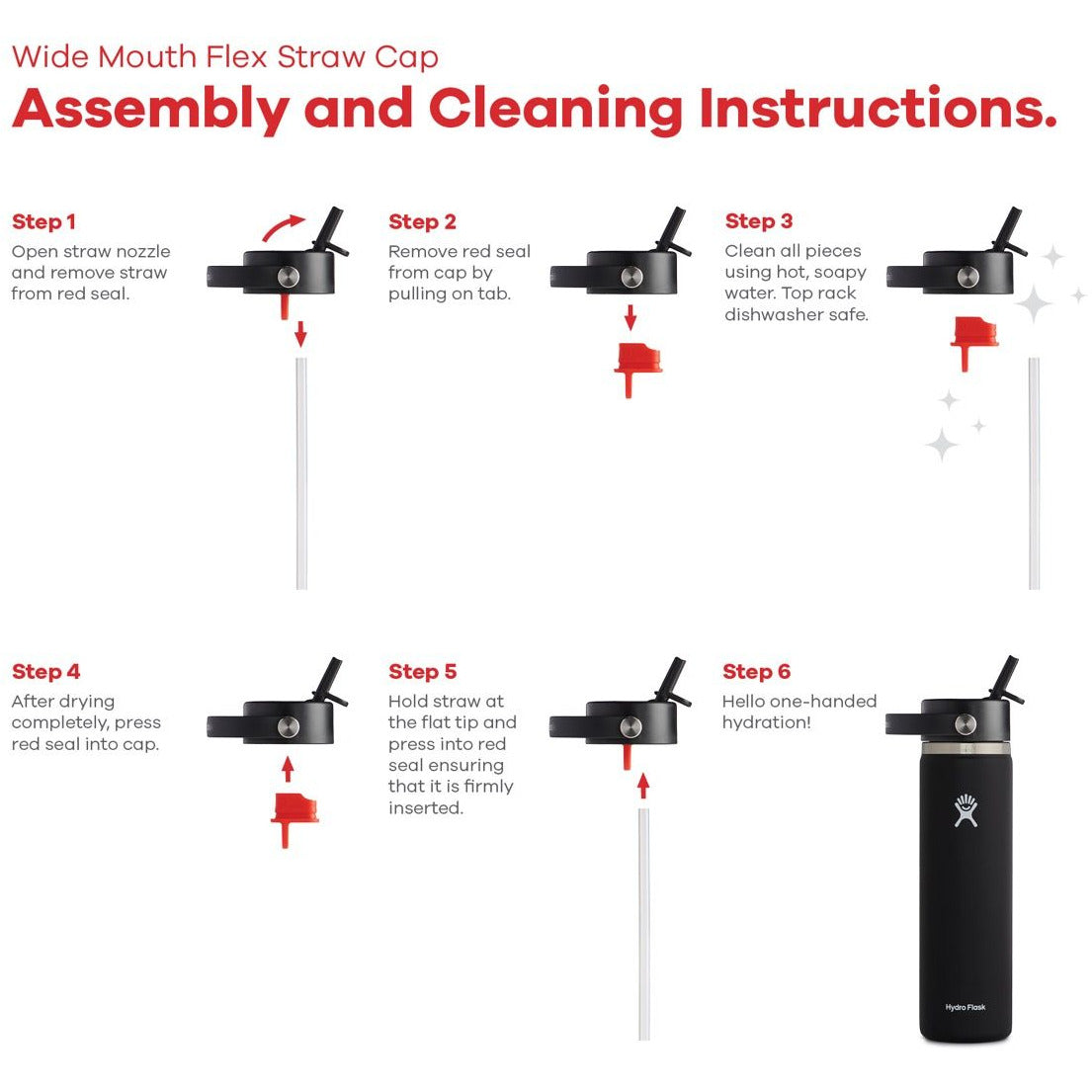 Wide Mouth Flex Straw Cap
Assembly and Cleaning Instructions.

Step 1
Open straw nozzle and remove straw from red seal.

Step 2
Remove red seal from cap by pulling on tab.

Step 3
Clean all pieces using hot, soapy water. Top rack dishwasher safe.

Step 4
After drying completely, press red seal into cap.

Step 5
Hold straw at the flat tip and press into red seal ensuring that it is firmly inserted.

Step 6
Hello one-handed hydration!

Hydro Flask